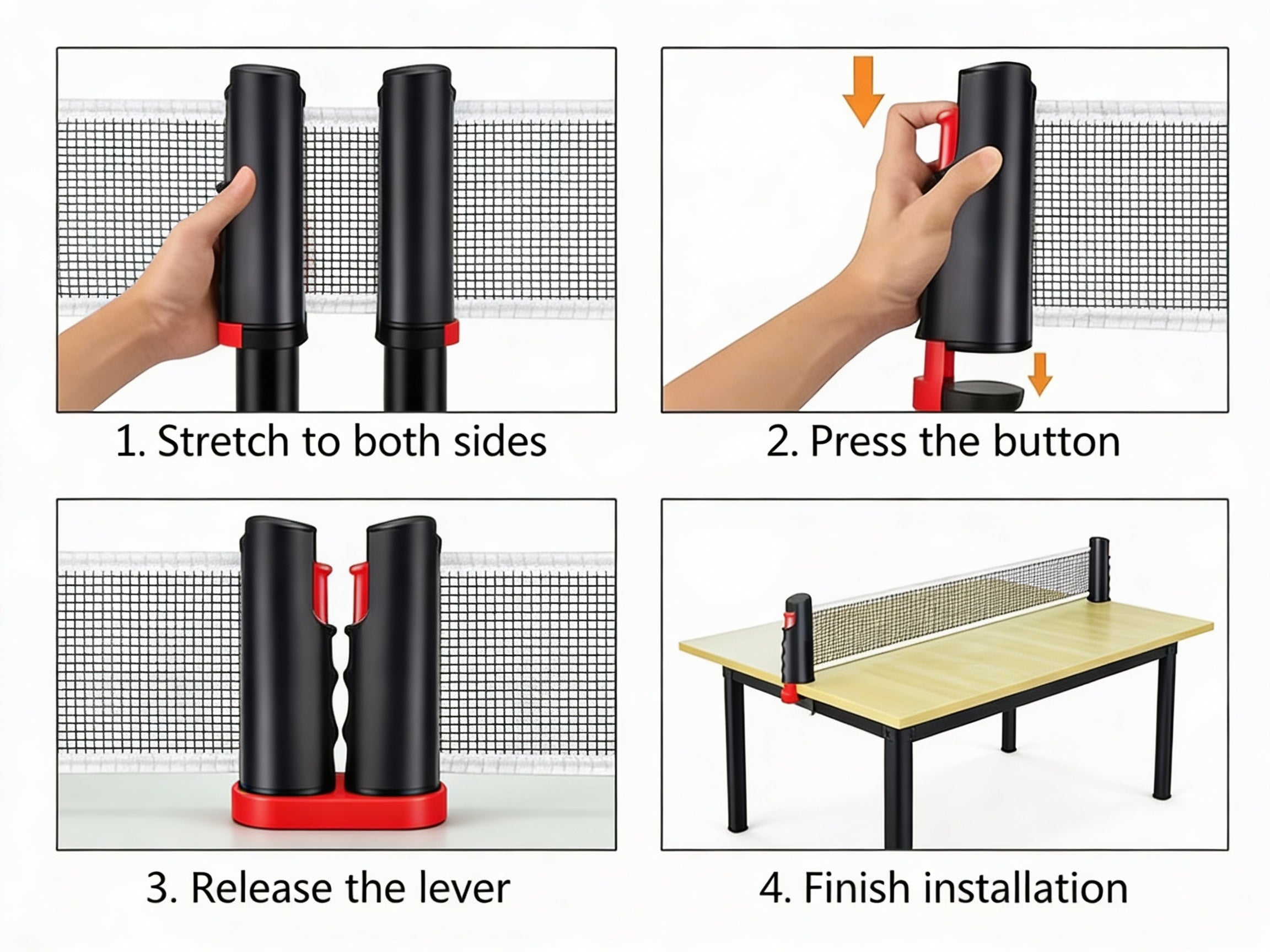 1. Stretch to both sides

2. Press the button

3. Release the lever

4. Finish installation