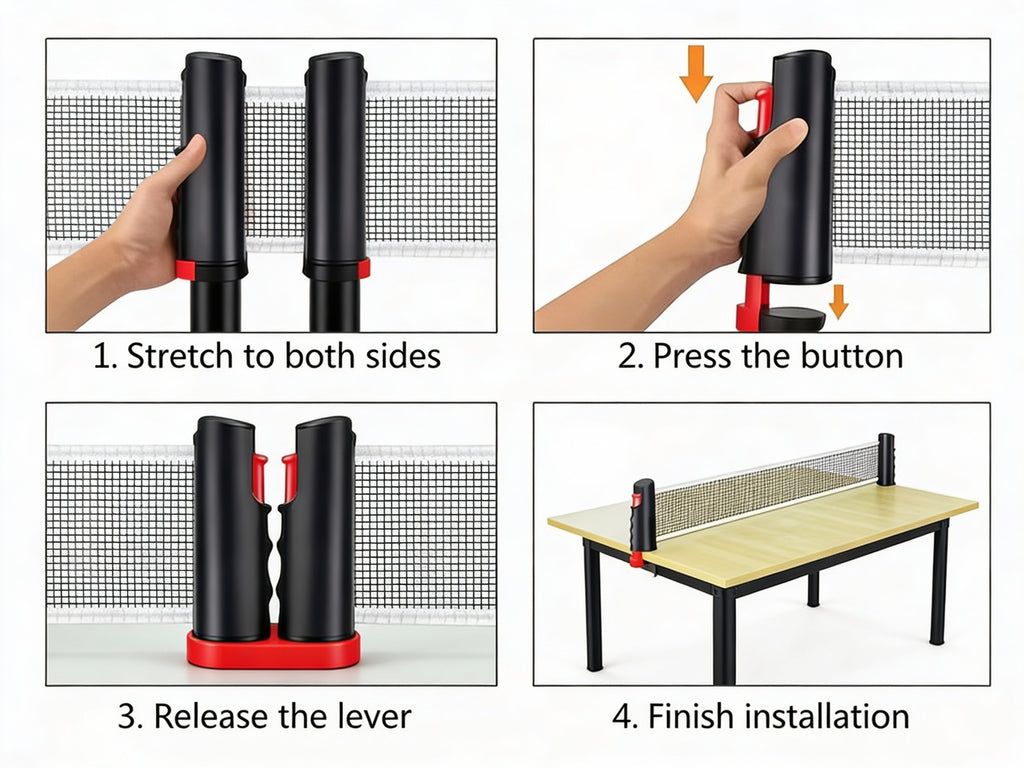 1. Stretch to both sides

2. Press the button

3. Release the lever

4. Finish installation