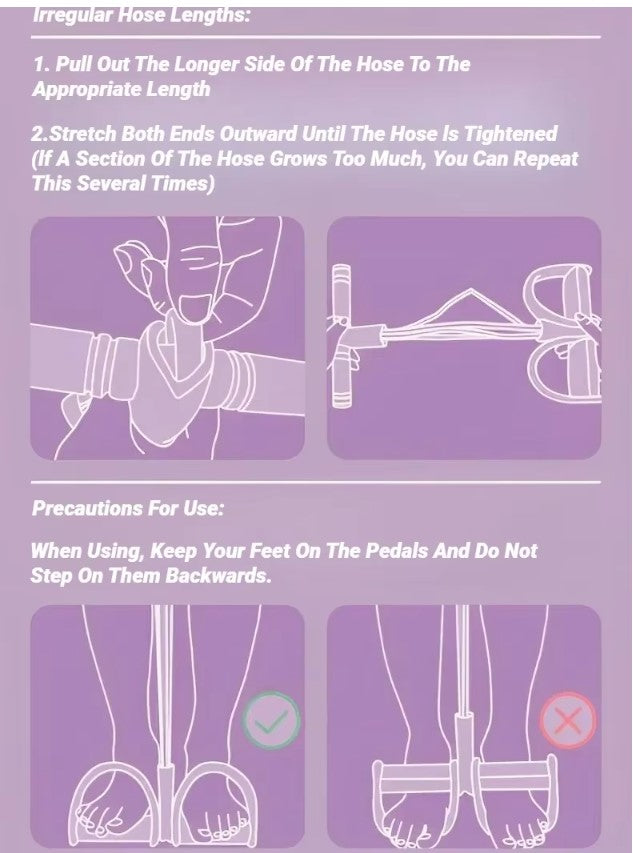 Irregular Hose Lengths:

1. Pull Out The Longer Side Of The Hose To The Appropriate Length

2.Stretch Both Ends Outward Until The Hose Is Tightened (If A Section Of The Hose Grows Too Much, You Can Repeat This Several Times)

Precautions For Use:

When Using, Keep Your Feet On The Pedals And Do Not Step On Them Backwards.