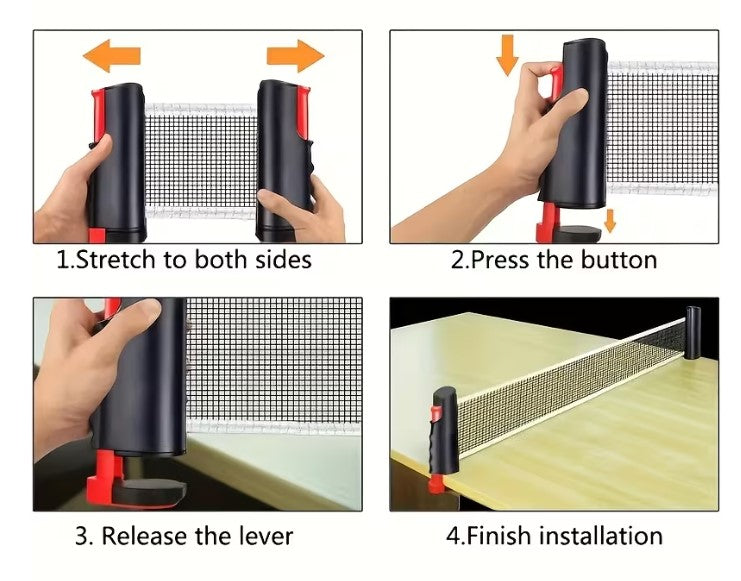 1.Stretch to both sides

2.Press the button

3. Release the lever

4.Finish installation