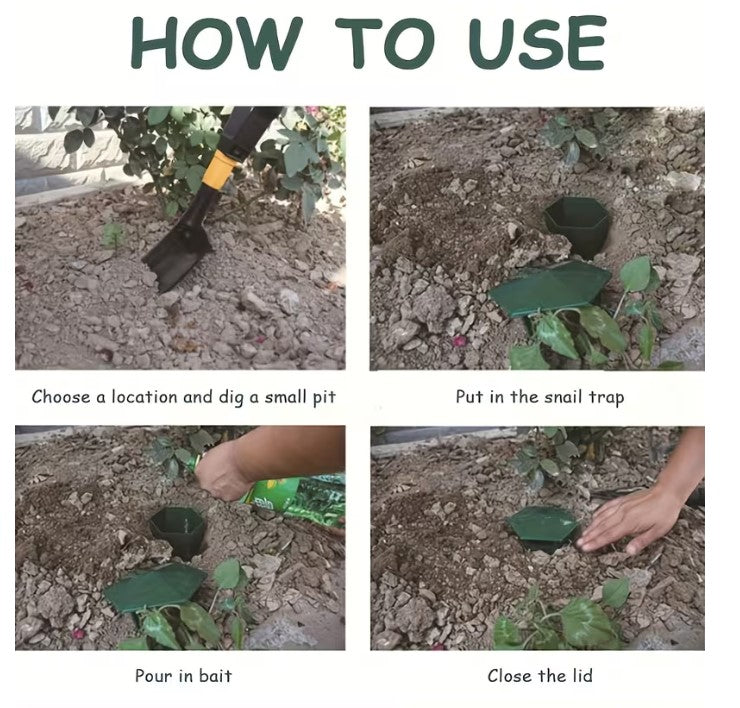 HOW TO USE

Choose a location and dig a small pit

Put in the snail trap

Pour in bait

Close the lid